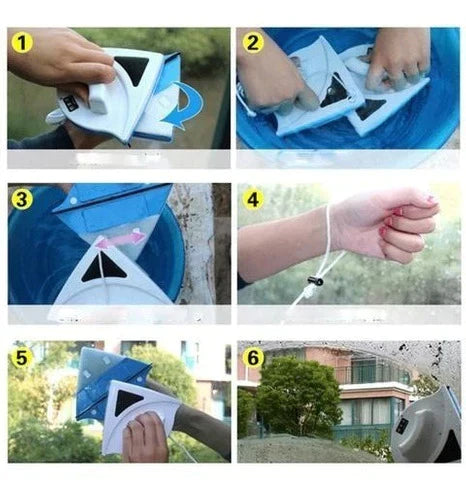 1

2

3

4

5

6